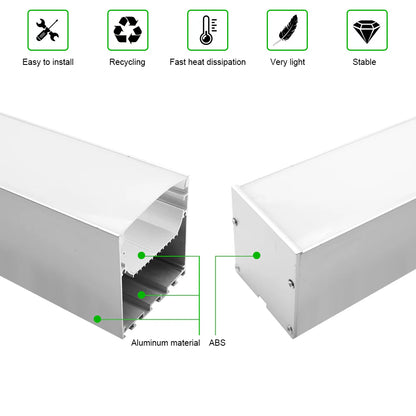 Easy to install

Recycling

Fast heat dissipation

Very light

Stable

Aluminum material

ABS