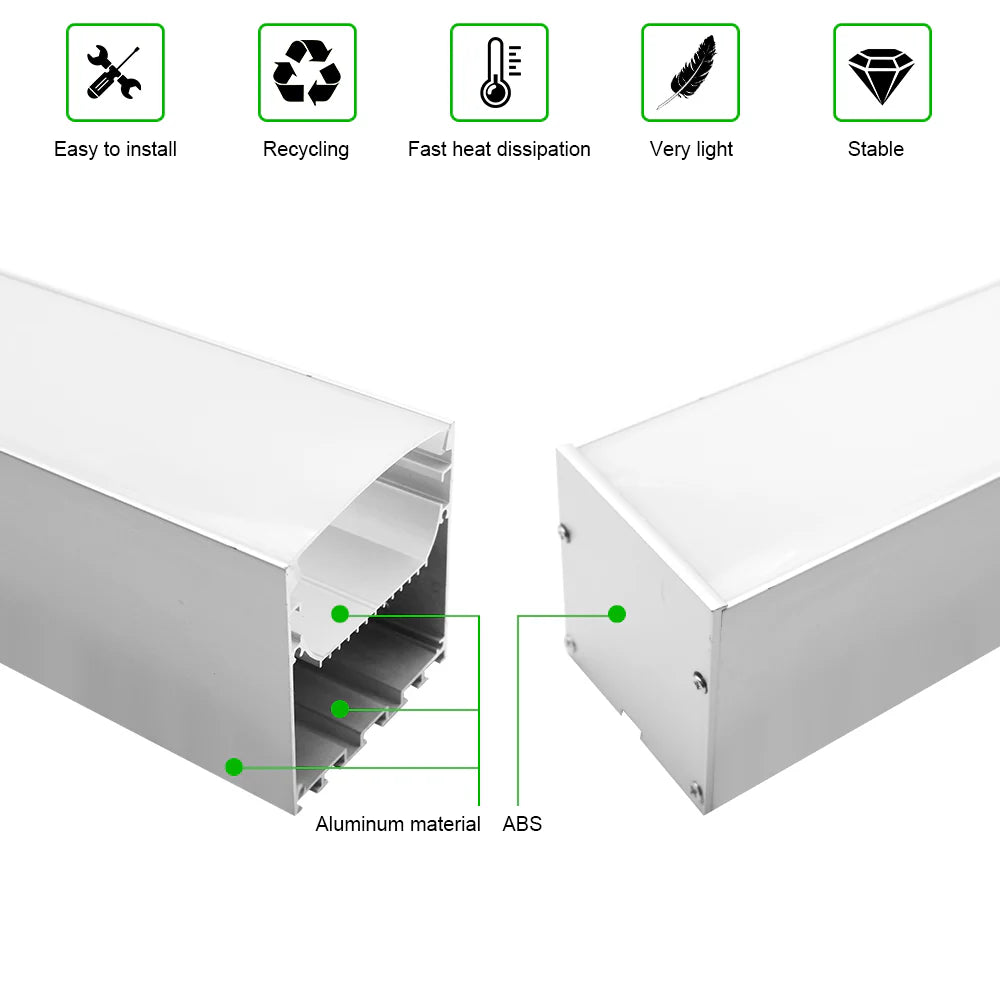 Easy to install

Recycling

Fast heat dissipation

Very light

Stable

Aluminum material

ABS