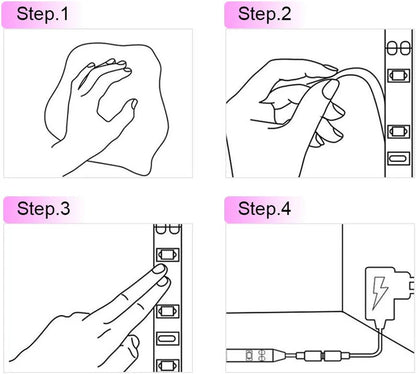 Step.1

Step.2

Step.3

Step.4