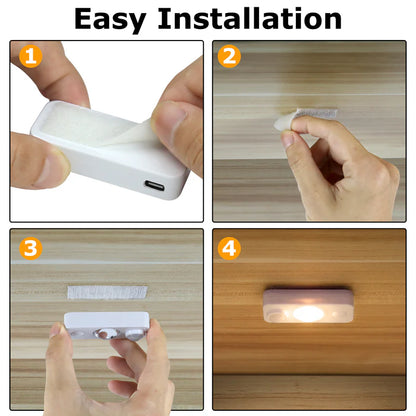 Easy Installation

1

2

3

4