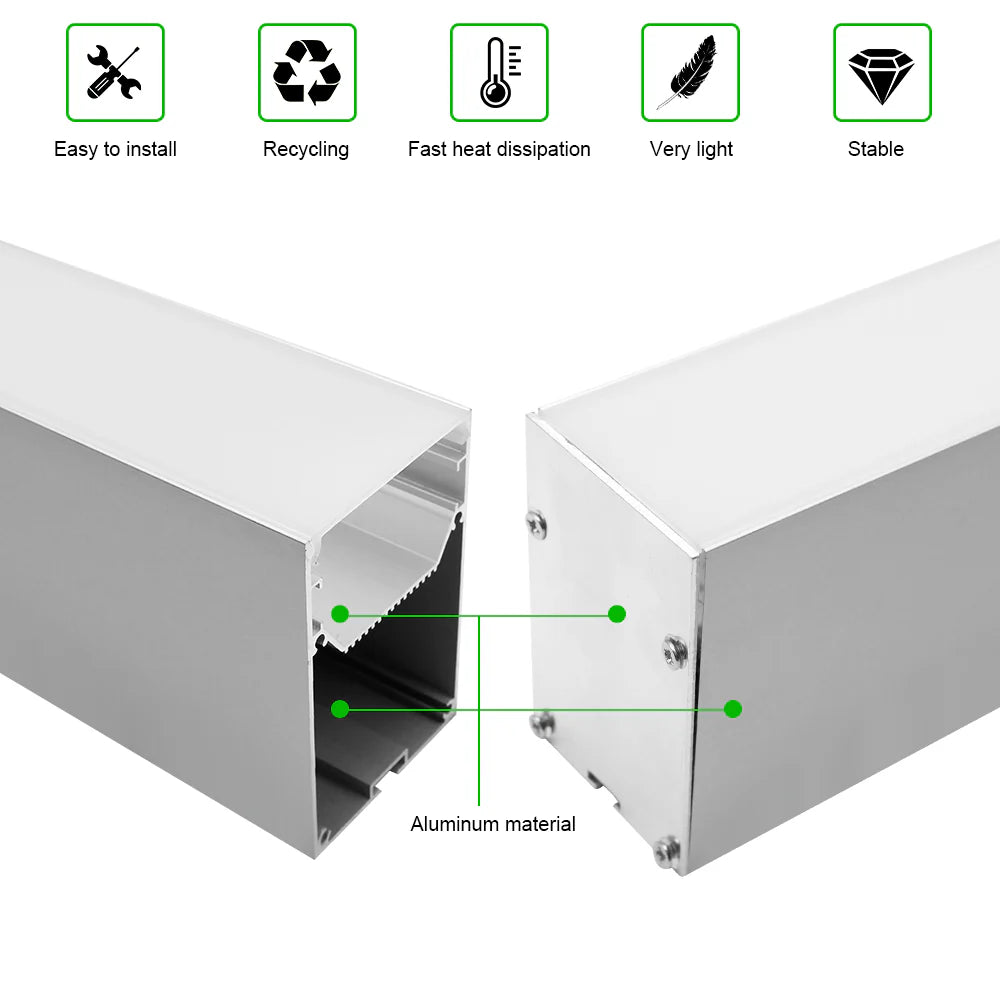 Easy to install

Recycling

Fast heat dissipation

Very light

Stable

Aluminum material