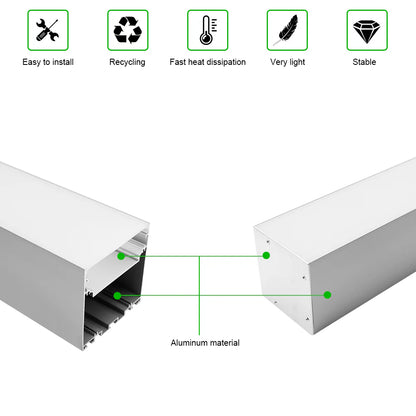 Easy to install

Recycling

Fast heat dissipation

Very light

Stable

Aluminum material