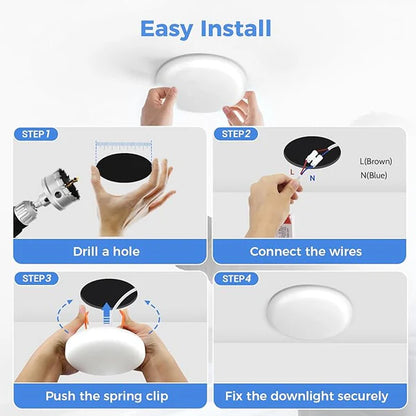 Easy Install

STEP 1

Drill a hole

STEP 2

L N

L(Brown)
N(Blue)

Connect the wires

STEP 3

Push the spring clip

STEP 4

Fix the downlight securely