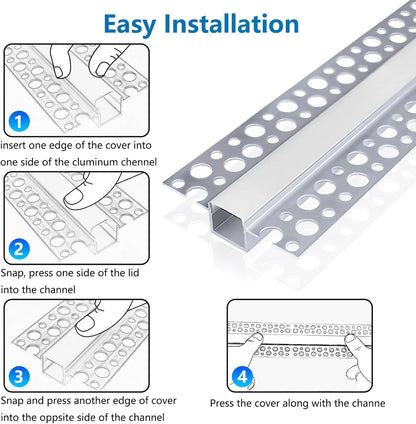 Easy Installation

1

insert one edge of the cover into one side of the cluminum chennel

2

Snap, press one side of the lid into the channel

3

Snap and press another edge of cover into the oppsite side of the channel

4

Press the cover along with the channe