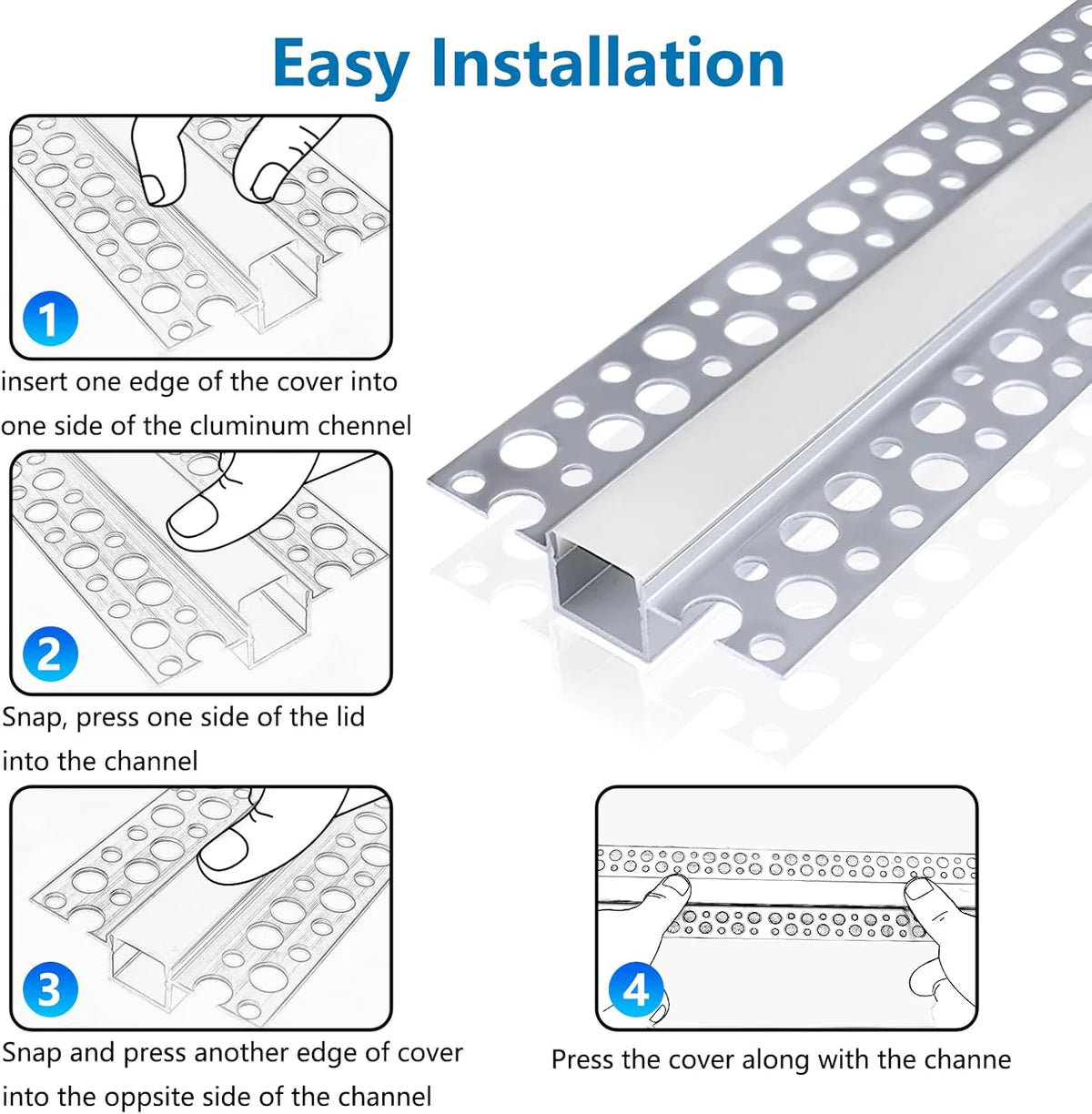 Easy Installation

1

insert one edge of the cover into one side of the cluminum chennel

2

Snap, press one side of the lid into the channel

3

Snap and press another edge of cover into the oppsite side of the channel

4

Press the cover along with the channe