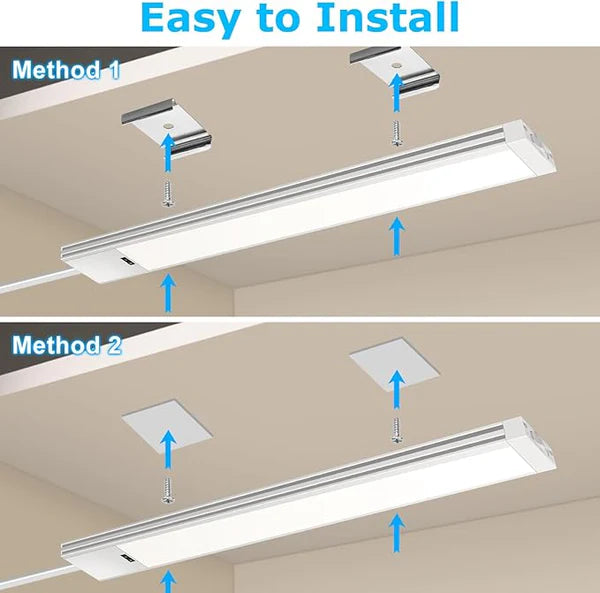 Easy to Install

Method 1

Method 2