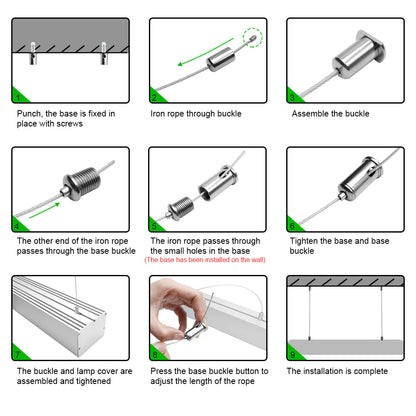 1

Punch, the base is fixed in place with screws

2

Iron rope through buckle

3

Assemble the buckle

4

The other end of the iron rope passes through the base buckle

5

The iron rope passes through the small holes in the base
(The base has been installed on the wall)

6

Tighten the base and base buckle

7

The buckle and lamp cover are assembled and tightened

8

Press the base buckle button to adjust the length of the rope

9

The installation is complete