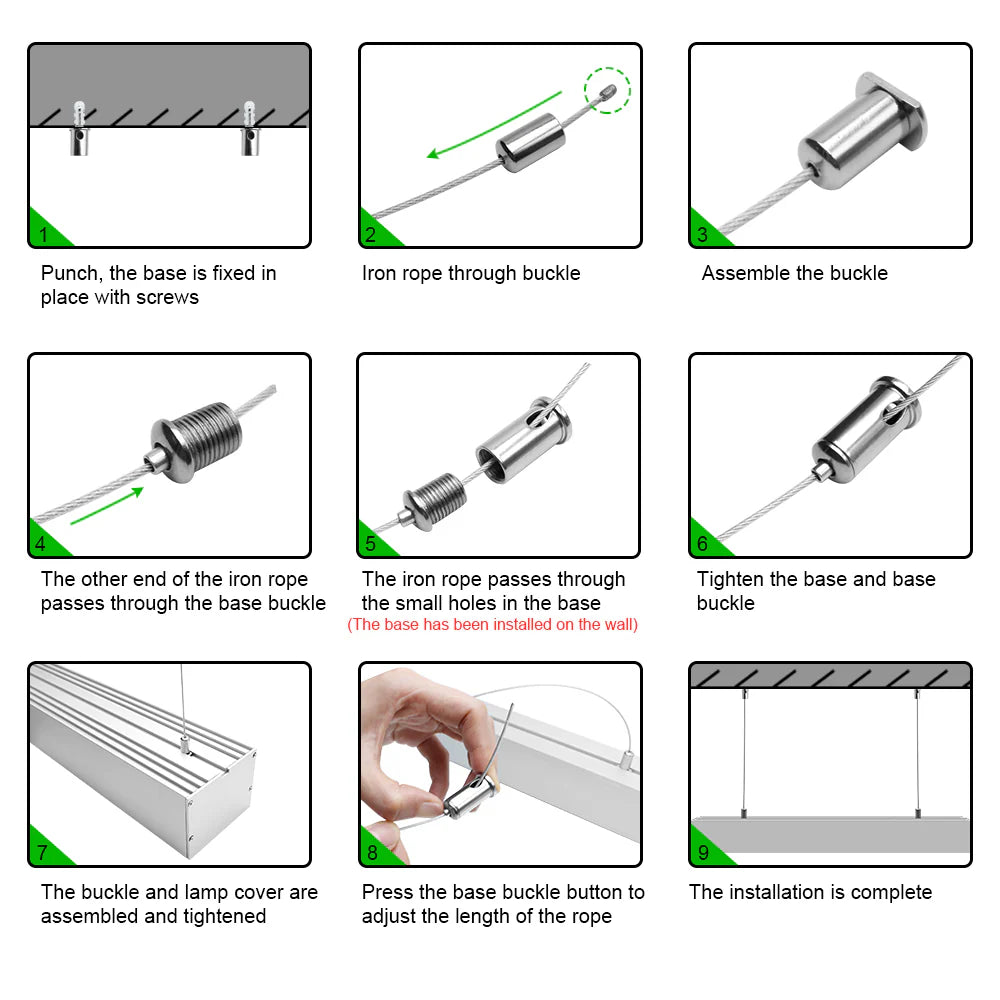 1

Punch, the base is fixed in place with screws

2

Iron rope through buckle

3

Assemble the buckle

4

The other end of the iron rope passes through the base buckle

5

The iron rope passes through the small holes in the base
(The base has been installed on the wall)

6

Tighten the base and base buckle

7

The buckle and lamp cover are assembled and tightened

8

Press the base buckle button to adjust the length of the rope

9

The installation is complete