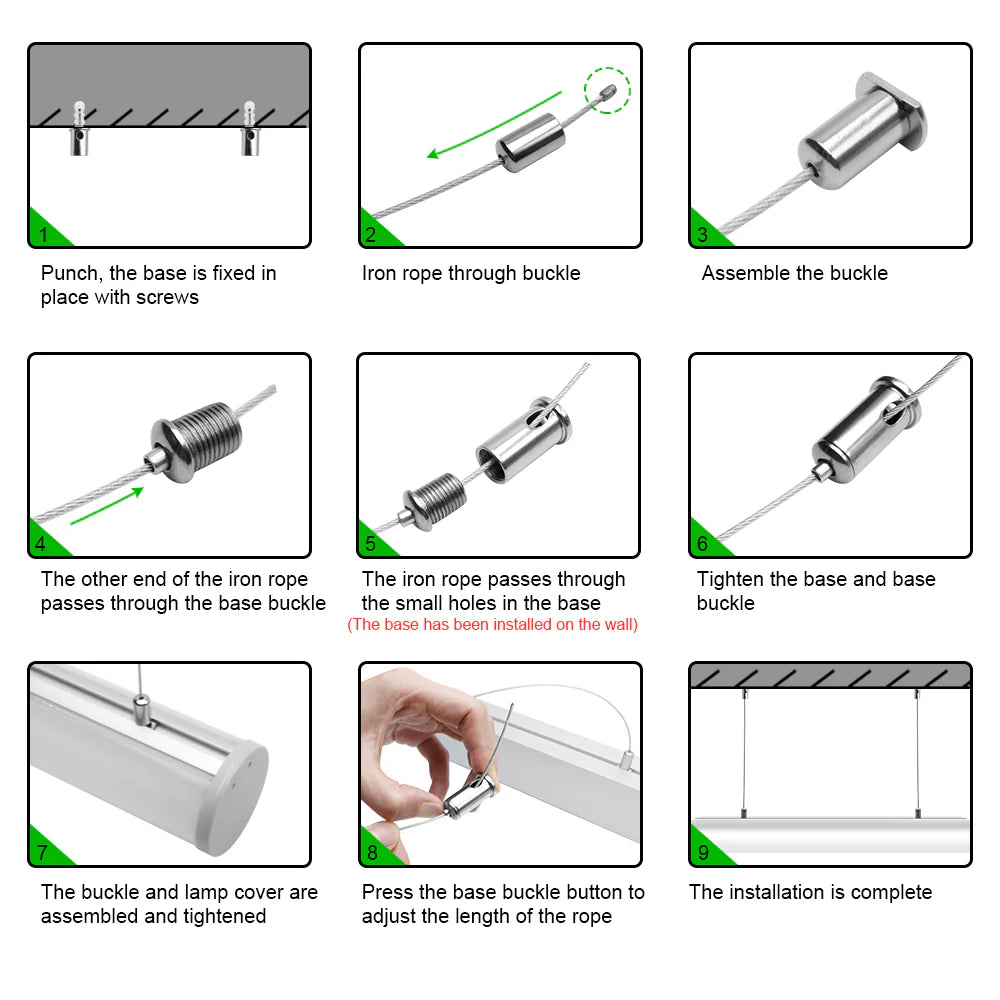 1

Punch, the base is fixed in place with screws

2

Iron rope through buckle

3

Assemble the buckle

4

The other end of the iron rope passes through the base buckle

5

The iron rope passes through the small holes in the base
(The base has been installed on the wall)

6

Tighten the base and base buckle

7

The buckle and lamp cover are assembled and tightened

8

Press the base buckle button to adjust the length of the rope

9

The installation is complete