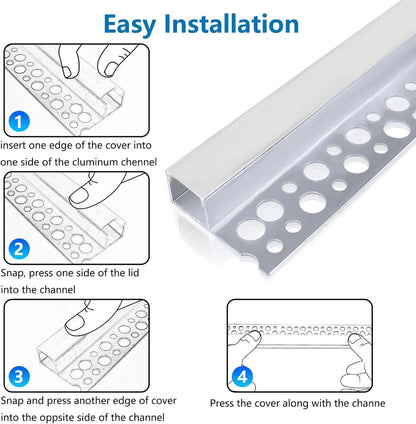 Easy Installation

1

insert one edge of the cover into one side of the cluminum chennel

2

Snap, press one side of the lid into the channel

3

Snap and press another edge of cover into the oppsite side of the channel

4

Press the cover along with the channe