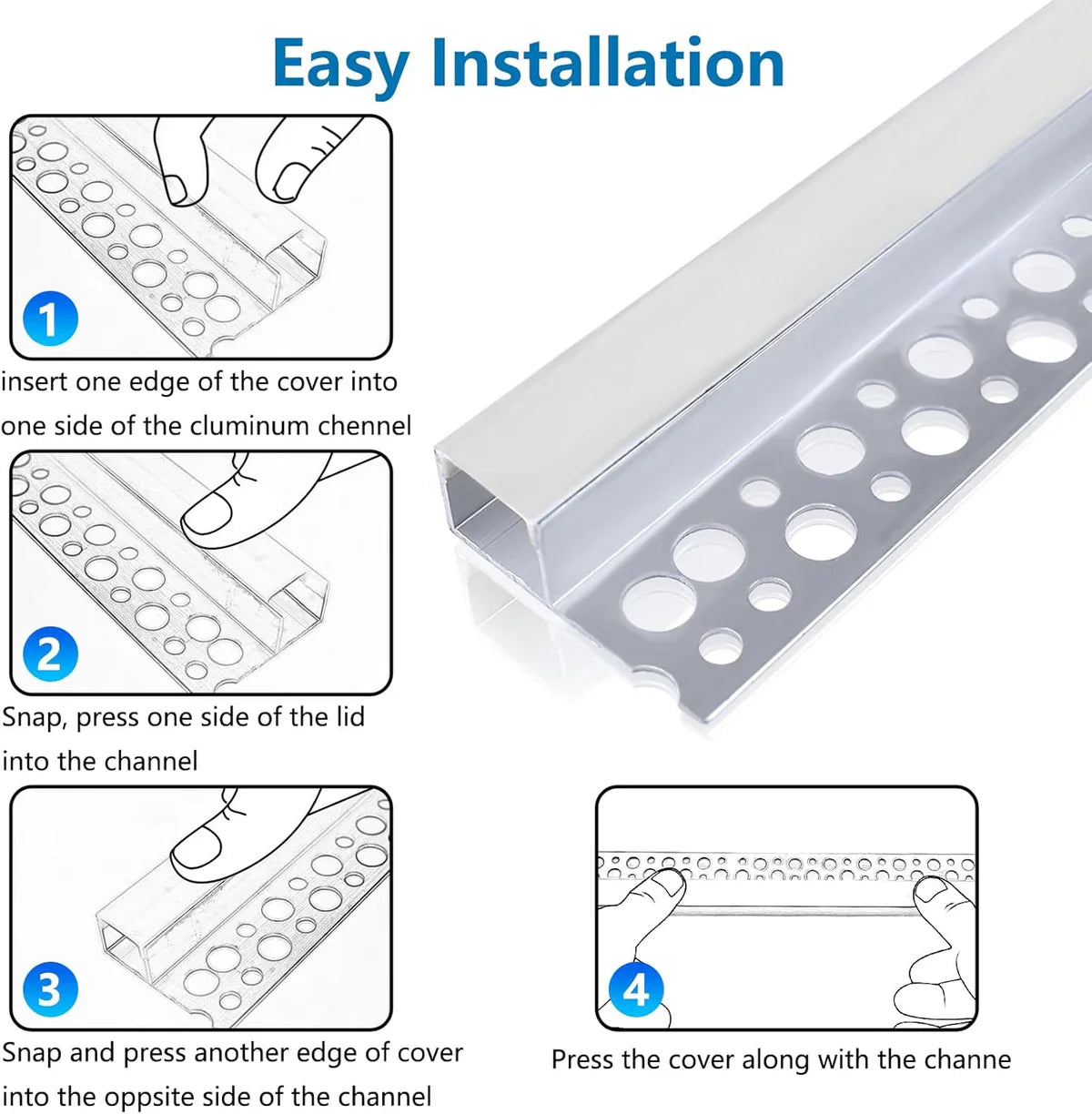 Easy Installation

1

insert one edge of the cover into one side of the cluminum chennel

2

Snap, press one side of the lid into the channel

3

Snap and press another edge of cover into the oppsite side of the channel

4

Press the cover along with the channe