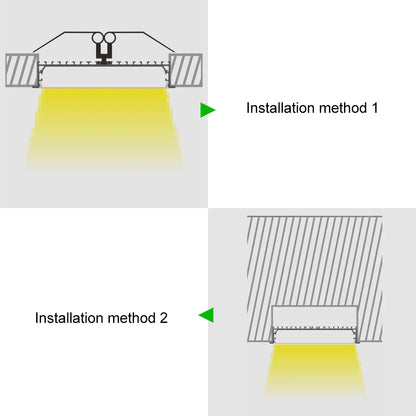 Installation method 1

Installation method 2