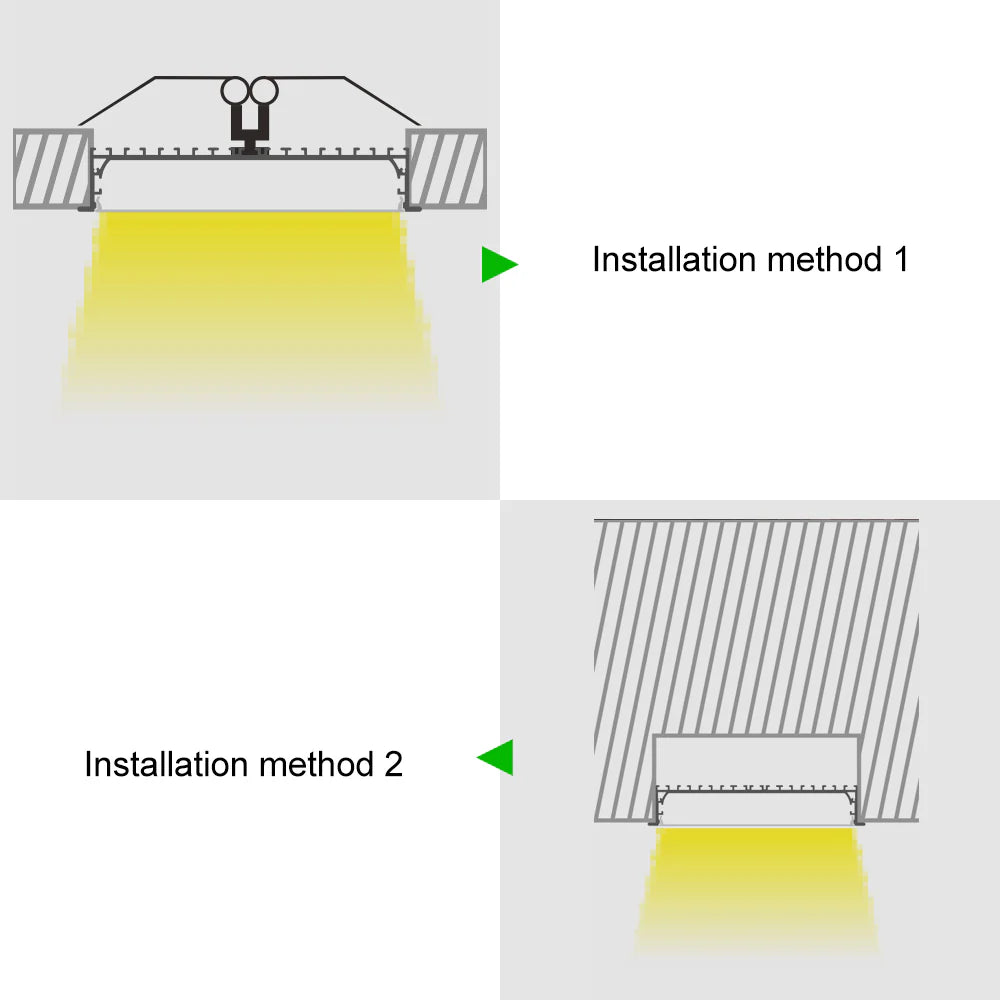 Installation method 1

Installation method 2