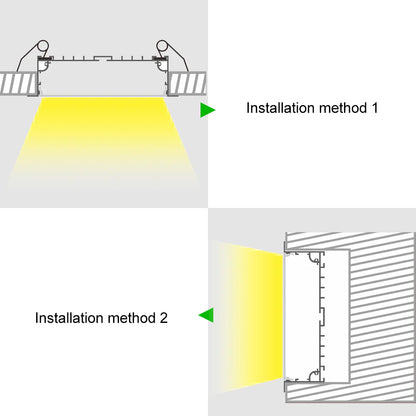 Installation method 1

Installation method 2