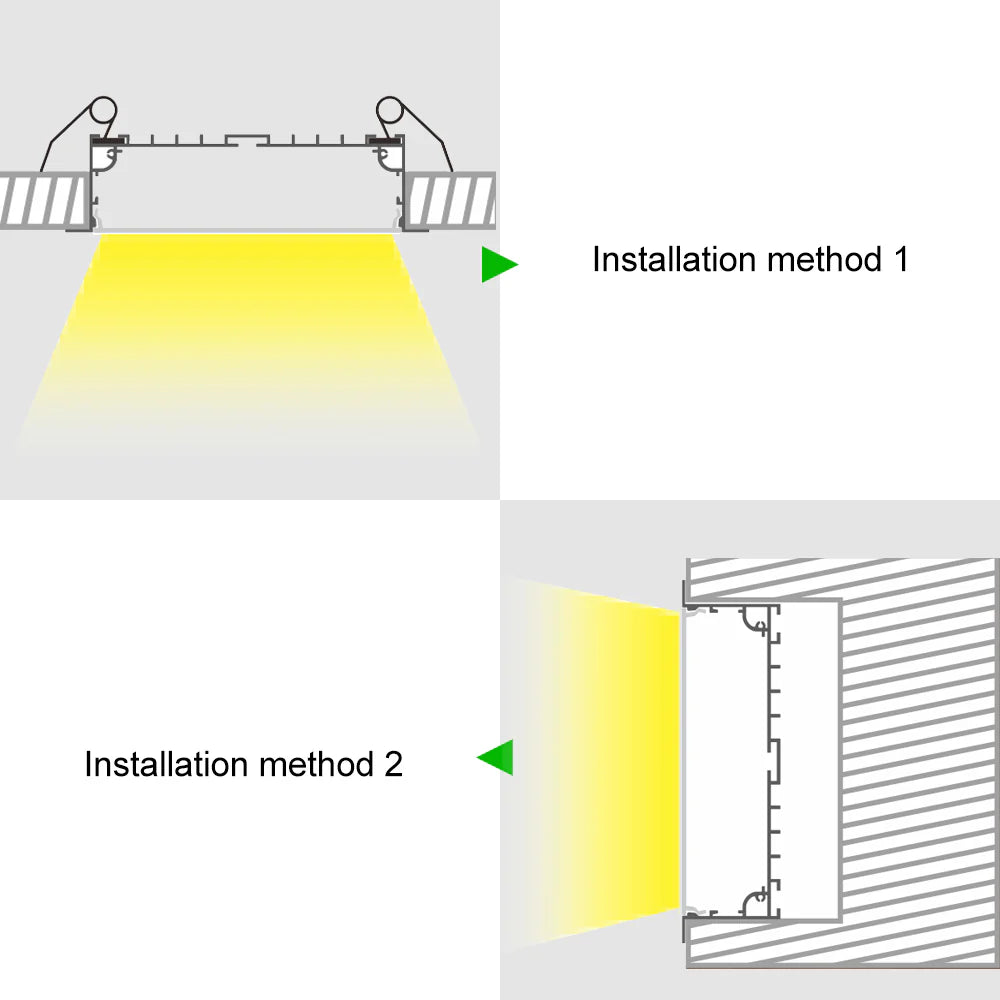 Installation method 1

Installation method 2