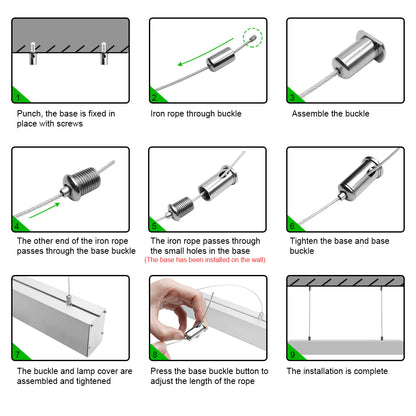 1

Punch, the base is fixed in place with screws

2

Iron rope through buckle

3

Assemble the buckle

4

The other end of the iron rope passes through the base buckle

5

The iron rope passes through the small holes in the base
(The base has been installed on the wall)

6

Tighten the base and base buckle

7

The buckle and lamp cover are assembled and tightened

8

Press the base buckle button to adjust the length of the rope

9

The installation is complete