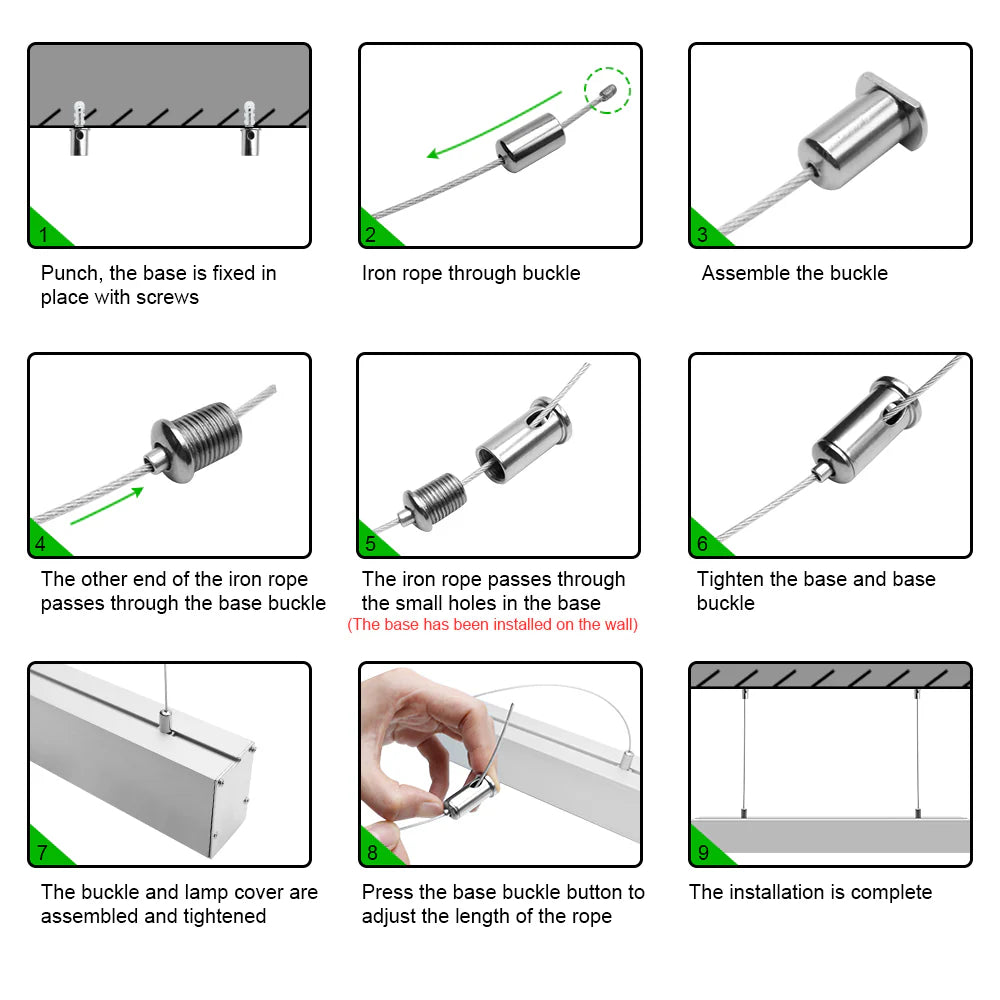 1

Punch, the base is fixed in place with screws

2

Iron rope through buckle

3

Assemble the buckle

4

The other end of the iron rope passes through the base buckle

5

The iron rope passes through the small holes in the base
(The base has been installed on the wall)

6

Tighten the base and base buckle

7

The buckle and lamp cover are assembled and tightened

8

Press the base buckle button to adjust the length of the rope

9

The installation is complete