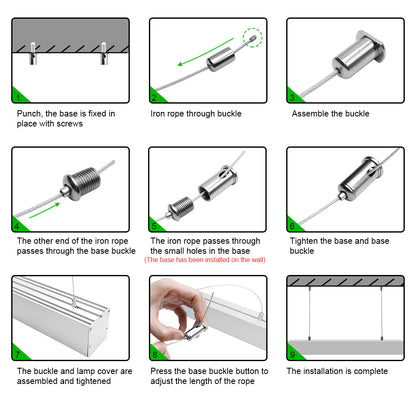 1

Punch, the base is fixed in place with screws

2

Iron rope through buckle

3

Assemble the buckle

4

The other end of the iron rope passes through the base buckle

5

The iron rope passes through the small holes in the base
(The base has been installed on the wall)

6

Tighten the base and base buckle

7

The buckle and lamp cover are assembled and tightened

8

Press the base buckle button to adjust the length of the rope

9

The installation is complete