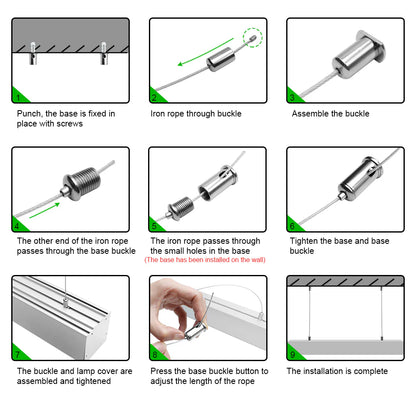 1

Punch, the base is fixed in place with screws

2

Iron rope through buckle

3

Assemble the buckle

4

The other end of the iron rope passes through the base buckle

5

The iron rope passes through the small holes in the base
(The base has been installed on the wall)

6

Tighten the base and base buckle

7

The buckle and lamp cover are assembled and tightened

8

Press the base buckle button to adjust the length of the rope

9

The installation is complete