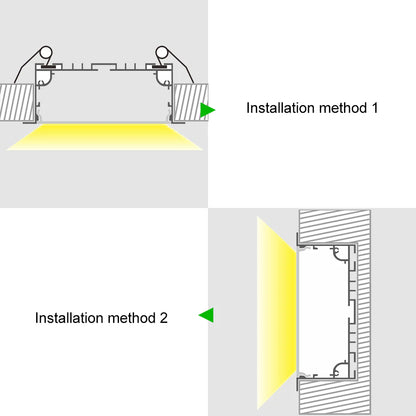 Installation method 1

Installation method 2