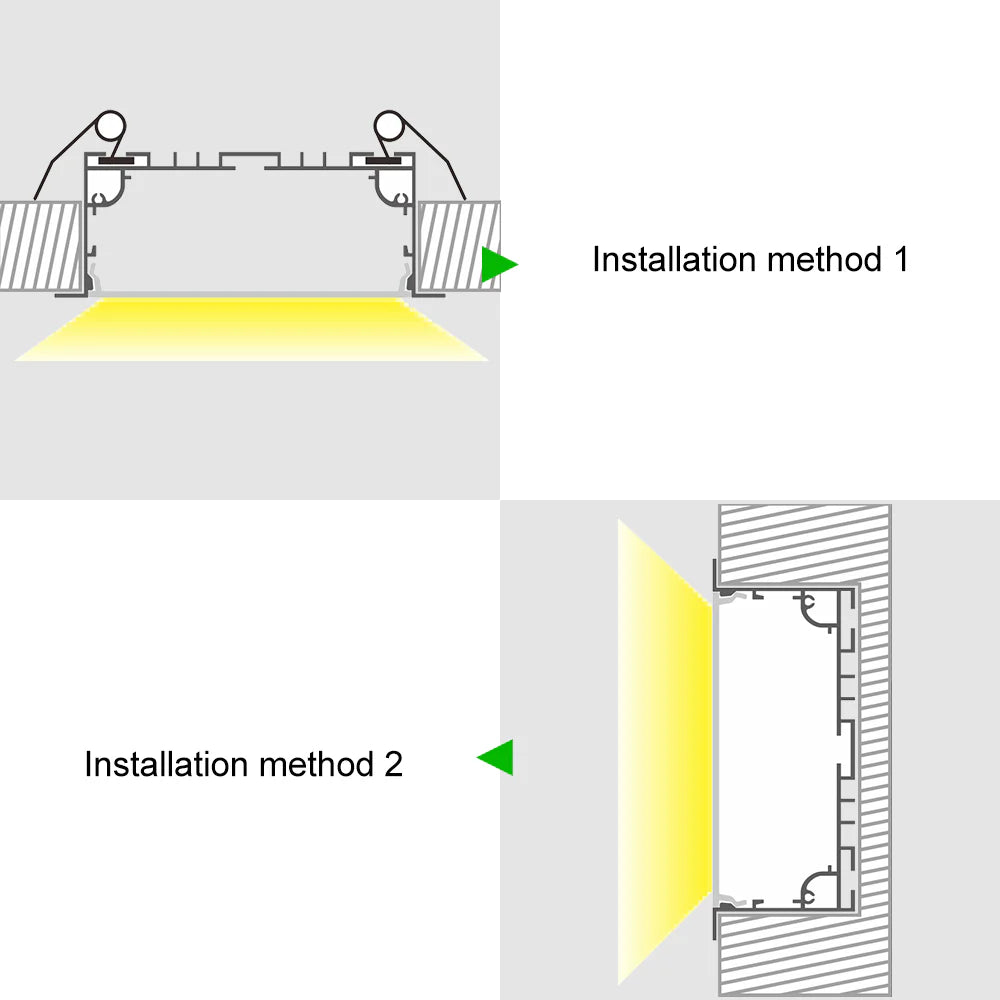 Installation method 1

Installation method 2