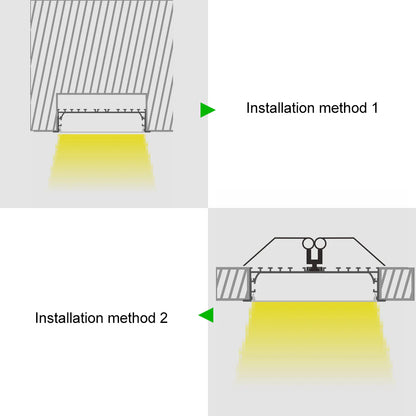 Installation method 1

Installation method 2