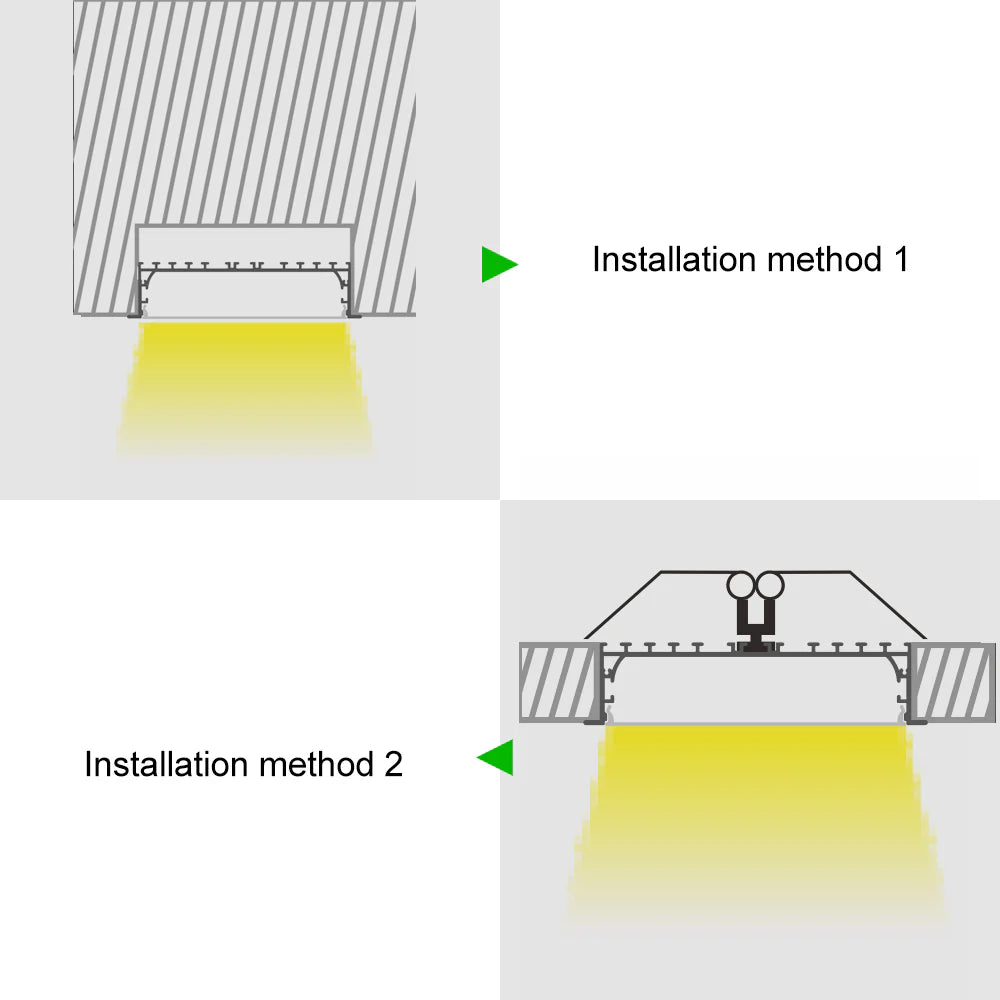 Installation method 1

Installation method 2