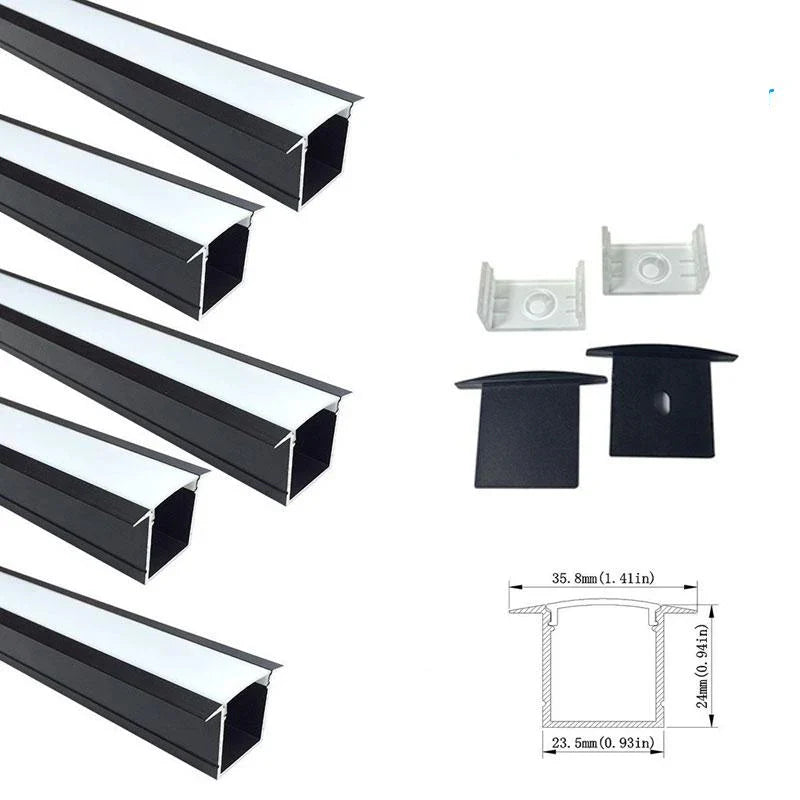 35.8mm(1.41in)

24mm(0.94in)

23.5mm(0.93in)