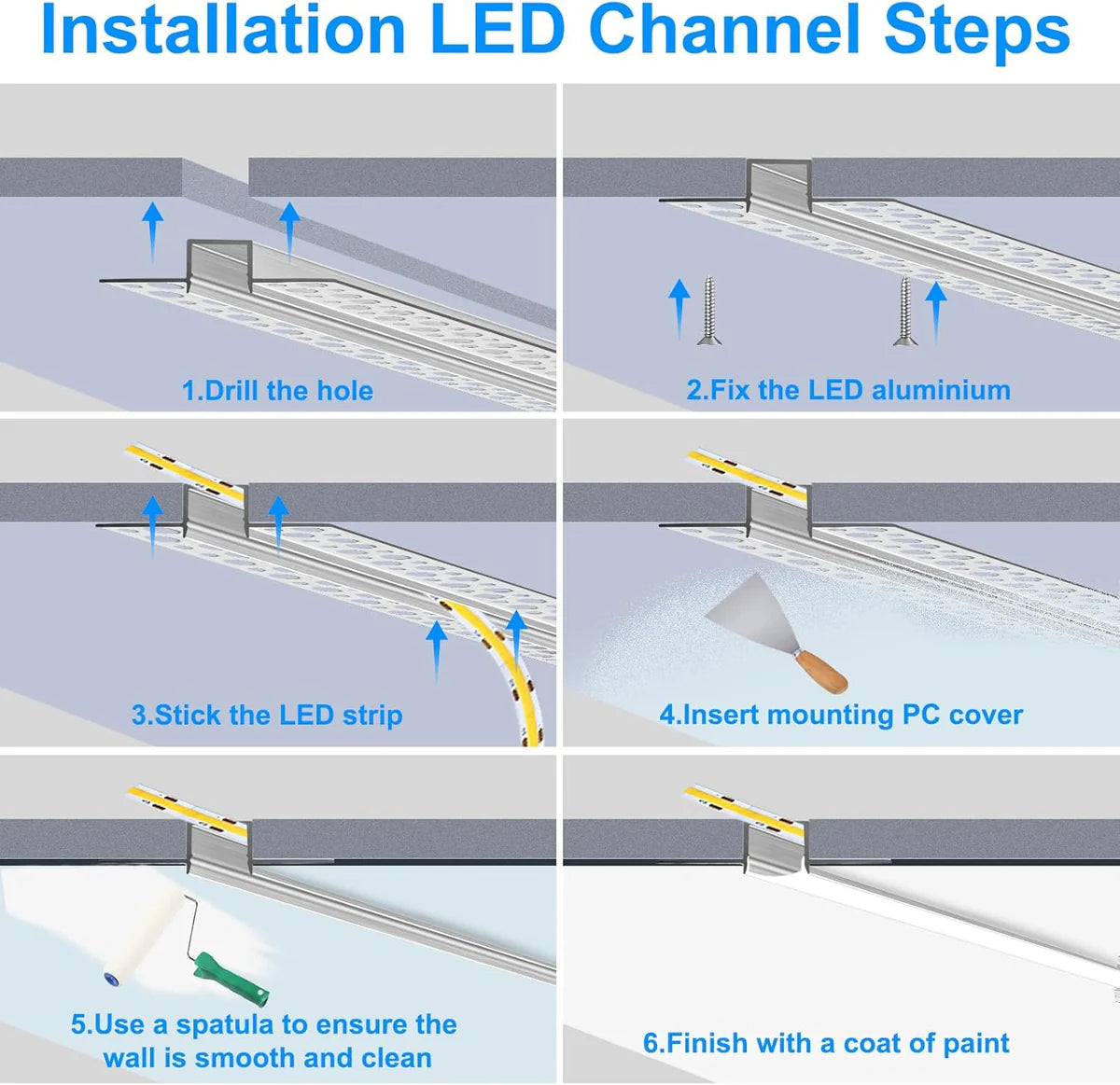 Installation LED Channel Steps

1.Drill the hole

2.Fix the LED aluminium

3.Stick the LED strip

4.Insert mounting PC cover

5.Use a spatula to ensure the wall is smooth and clean

6.Finish with a coat of paint