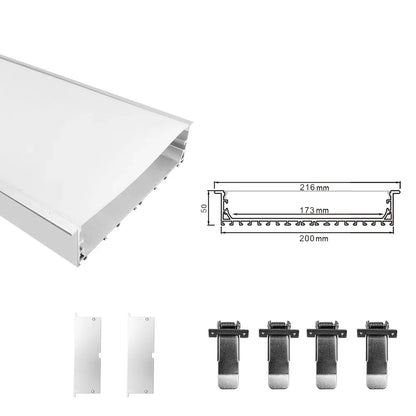 216 mm
50
173 mm
200 mm