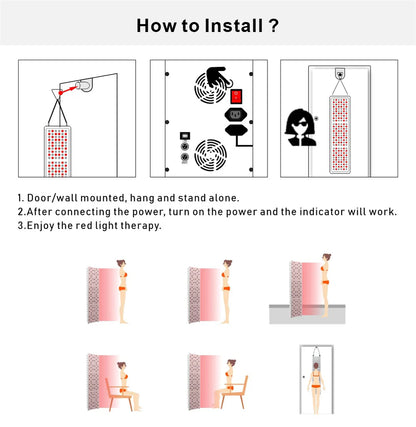 How to Install ?

1. Door/wall mounted, hang and stand alone.
2.After connecting the power, turn on the power and the indicator will work.
3.Enjoy the red light therapy.