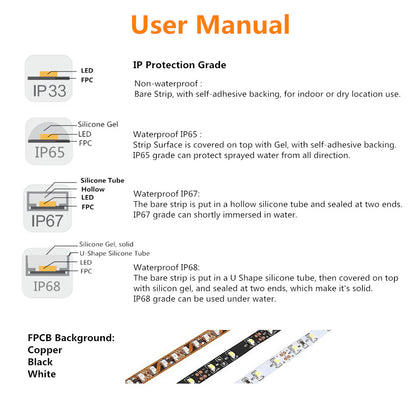 User Manual

LED
FPC
IP33

IP Protection Grade

Non-waterproof :
Bare Strip, with self-adhesive backing, for indoor or dry location use.

Silicone Gel
LED
FPC
IP65

Waterproof IP65 :
Strip Surface is covered on top with Gel, with self-adhesive backing.
IP65 grade can protect sprayed water from all direction.

Silicone Tube
Hollow
LED
FPC
IP67

Waterproof IP67:
The bare strip is put in a hollow silicone tube and sealed at two ends.
IP67 grade can shortly immersed in water.

Silicone Gel, solid
U-Shape Silicone Tube
LED
FPC
IP68

Waterproof IP68:
The bare strip is put in a U Shape silicone tube, then covered on top with silicon gel, and sealed at two ends, which make it's solid.
IP68 grade can be used under water.

FPCB Background:
Copper
Black
White