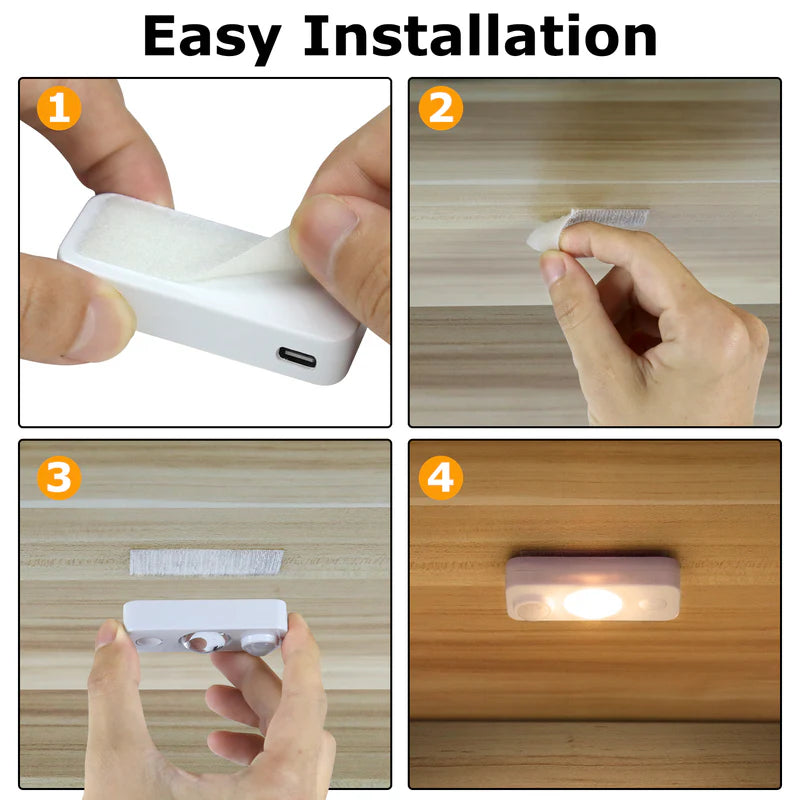 Easy Installation

1

2

3

4