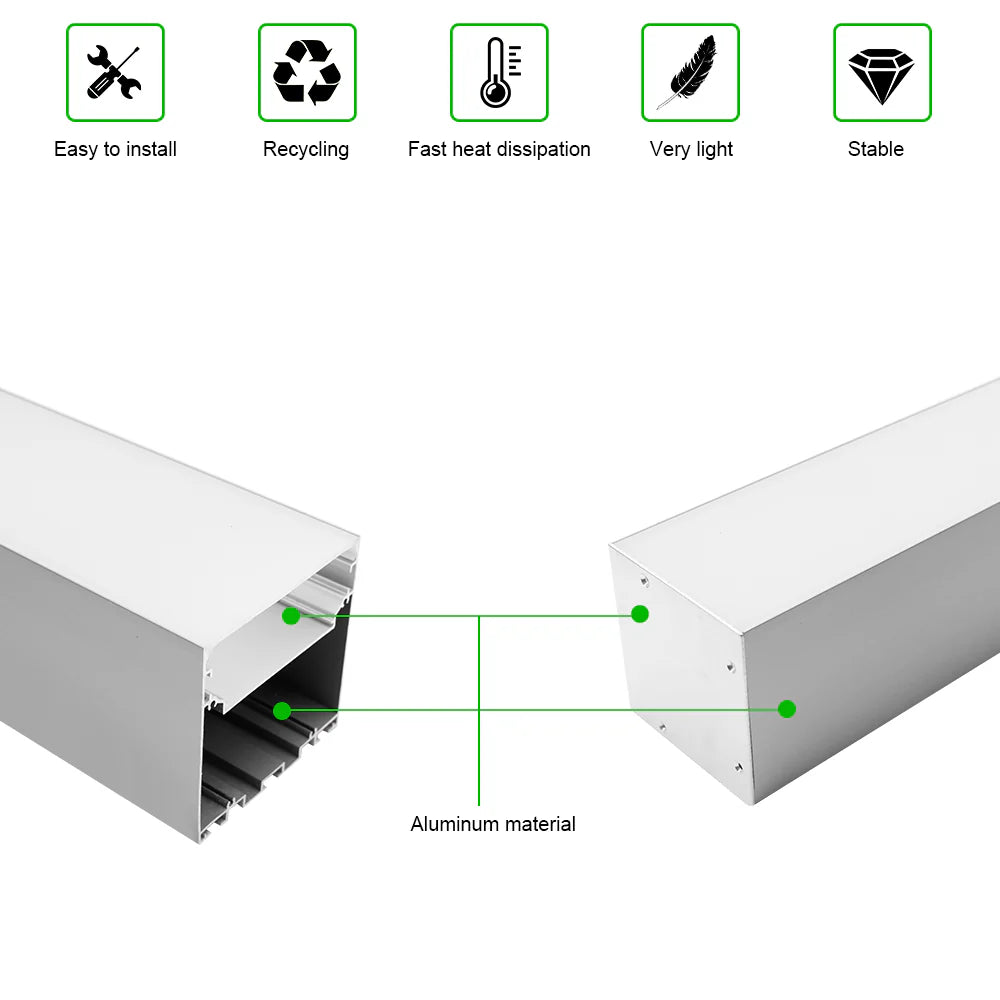 Easy to install

Recycling

Fast heat dissipation

Very light

Stable

Aluminum material