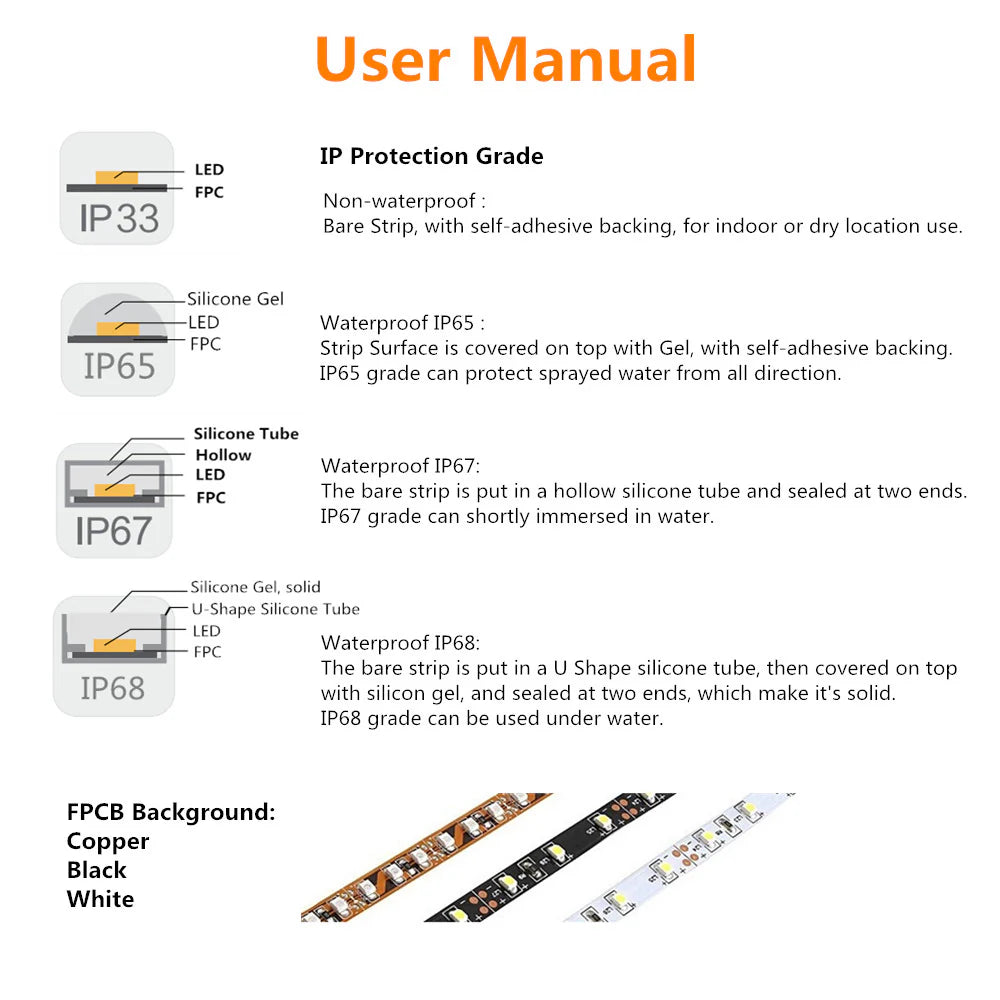 User Manual

LED
FPC
IP33

IP Protection Grade

Non-waterproof :
Bare Strip, with self-adhesive backing, for indoor or dry location use.

Silicone Gel
LED
FPC
IP65

Waterproof IP65 :
Strip Surface is covered on top with Gel, with self-adhesive backing.
IP65 grade can protect sprayed water from all direction.

Silicone Tube
Hollow
LED
FPC
IP67

Waterproof IP67:
The bare strip is put in a hollow silicone tube and sealed at two ends.
IP67 grade can shortly immersed in water.

Silicone Gel, solid
U-Shape Silicone Tube
LED
FPC
IP68

Waterproof IP68:
The bare strip is put in a U Shape silicone tube, then covered on top with silicon gel, and sealed at two ends, which make it's solid.
IP68 grade can be used under water.

FPCB Background:
Copper
Black
White